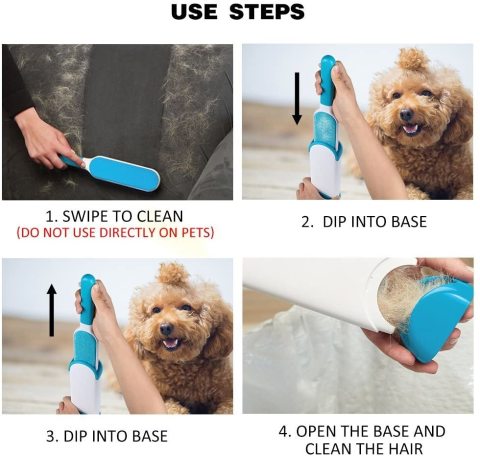 USE STEPS

1. SWIPE TO CLEAN
(DO NOT USE DIRECTLY ON PETS)

2. DIP INTO BASE

3. DIP INTO BASE

4. OPEN THE BASE AND CLEAN THE HAIR